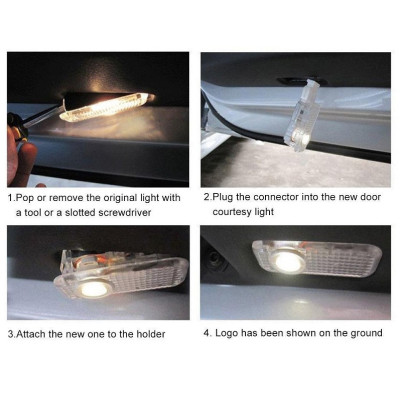 1.Pop or remove the original light with a tool or a slotted screwdriver

2.Plug the connector into the new door courtesy light

3.Attach the new one to the holder

4. Logo has been shown on the ground