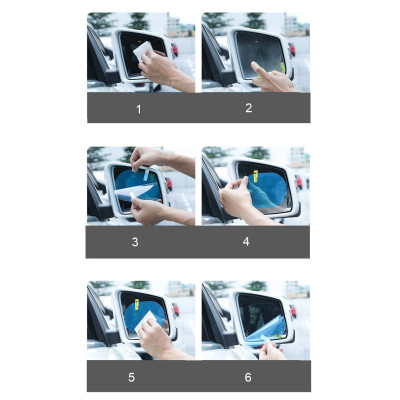 1

2

3

4

5

6